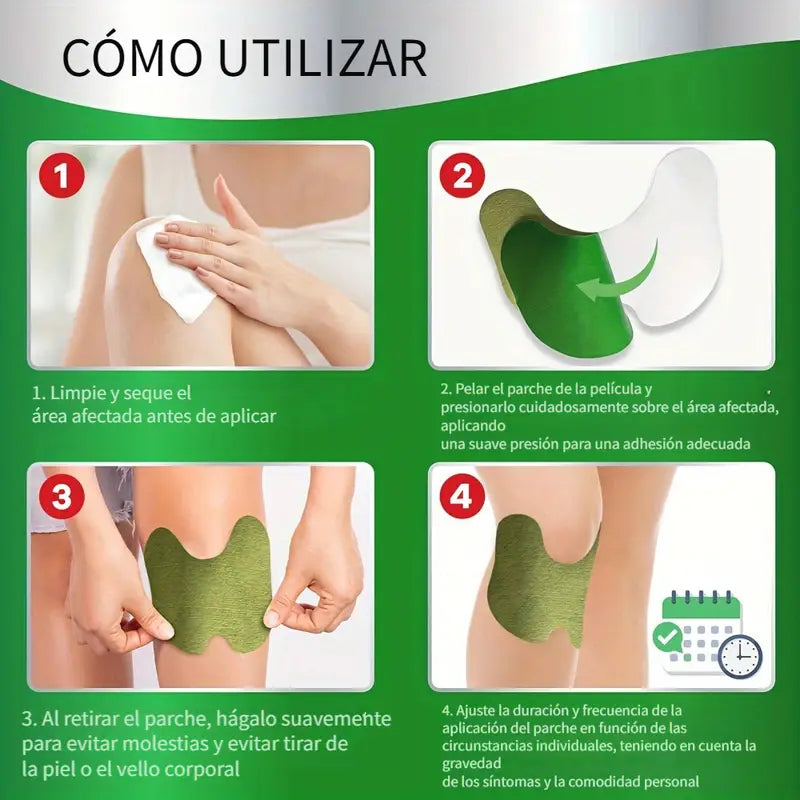 CÓMO UTILIZAR

1

1. Limpie y seque el área afectada antes de aplicar

2

2. Pelar el parche de la película y presionarlo cuidadosamente sobre el área afectada, aplicando una suave presión para una adhesión adecuada

3

3. Al retirar el parche, hágalo suavemente para evitar molestias y evitar tirar de la piel o el vello corporal

4

4. Ajuste la duración y frecuencia de la aplicación del parche en función de las circunstancias individuales, teniendo en cuenta la gravedad de los síntomas y la comodidad personal